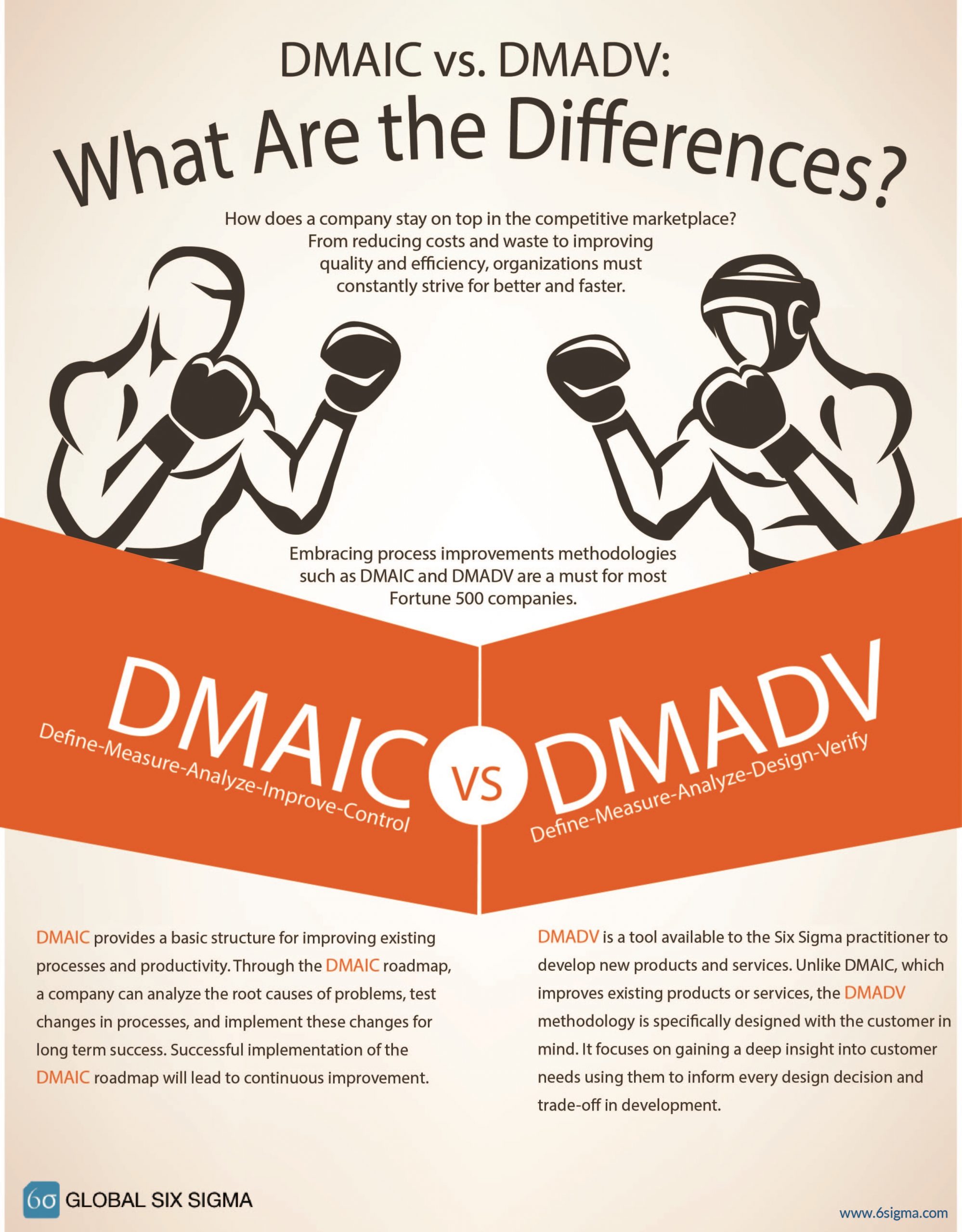 DMAIC vs. DMADV:
What Are the Differences?

How does a company stay on top in the competitive marketplace? From reducing costs and waste to improving quality and efficiency, organizations must constantly strive for better and faster.

Embracing process improvements methodologies such as DMAIC and DMADV are a must for most Fortune 500 companies.

DMAIC
Define-Measure-Analyze-Improve-Control

VS

DMADV
Define-Measure-Analyze-Design-Verify

DMAIC provides a basic structure for improving existing processes and productivity. Through the DMAIC roadmap, a company can analyze the root causes of problems, test changes in processes, and implement these changes for long term success. Successful implementation of the DMAIC roadmap will lead to continuous improvement.

DMADV is a tool available to the Six Sigma practitioner to develop new products and services. Unlike DMAIC, which improves existing products or services, the DMADV methodology is specifically designed with the customer in mind. It focuses on gaining a deep insight into customer needs using them to inform every design decision and trade-off in development.

6σ GLOBAL SIX SIGMA

www.6sigma.com